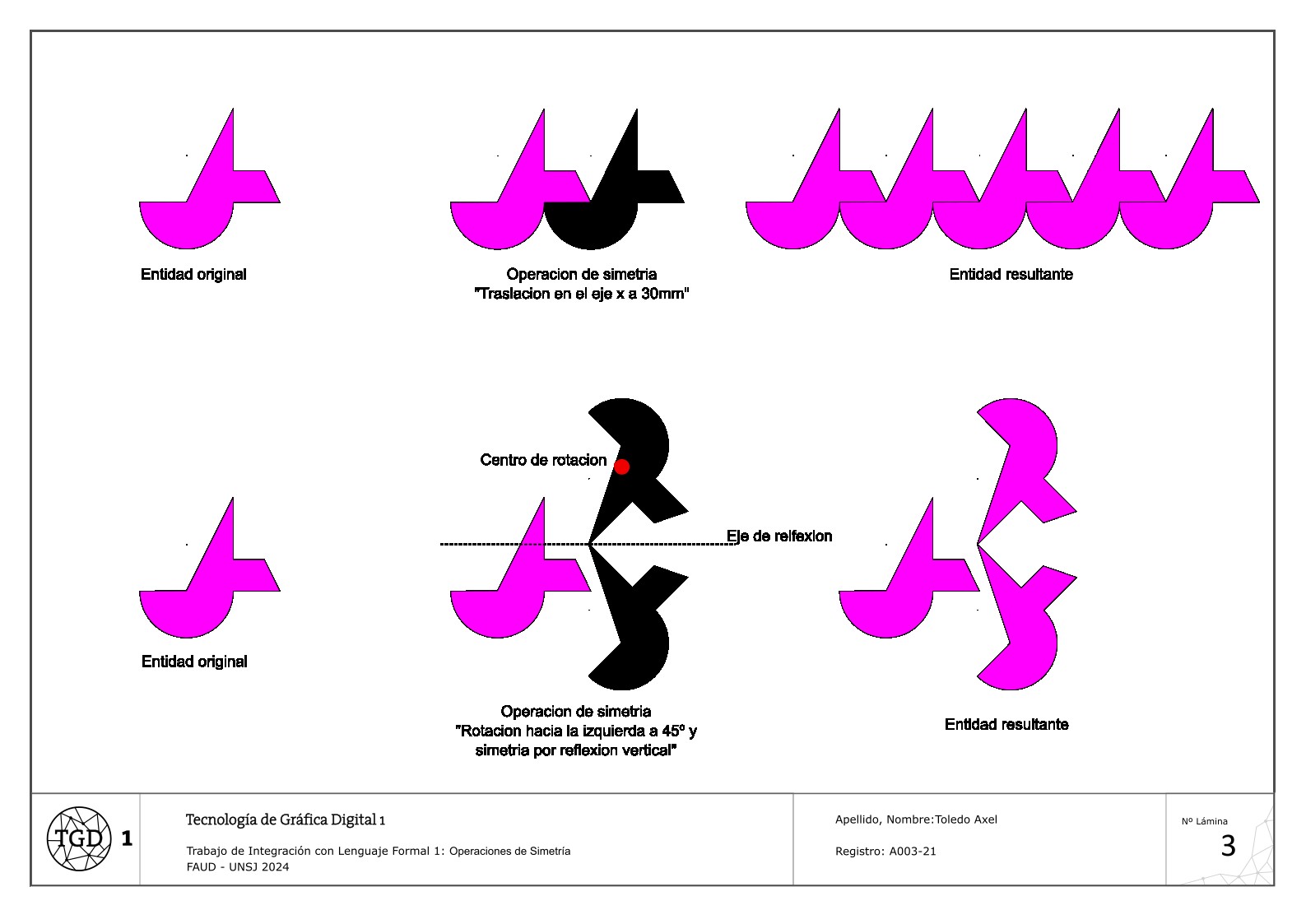 Entidad original

Operacion de simetria
"Traslacion en el eje x a 30mm"

Entidad resultante

Centro de rotacion

Eje de relfexion

Entidad original

Operacion de simetria
"Rotacion hacia la izquierda a 45º y simetria por reflexion vertical"

Entidad resultante

TGD 1

Tecnología de Gráfica Digital 1

Trabajo de Integración con Lenguaje Formal 1: Operaciones de Simetría
FAUD - UNSJ 2024

Apellido, Nombre:Toledo Axel

Registro: A003-21

Nº Lámina
3